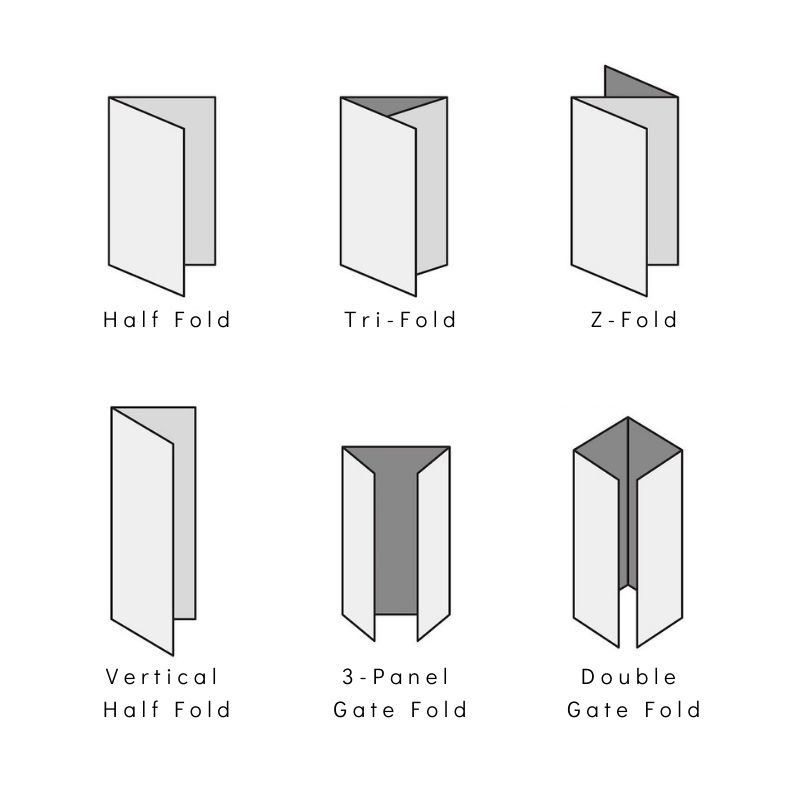 Half Fold

Tri-Fold

Z-Fold

Vertical
Half Fold

3-Panel
Gate Fold

Double
Gate Fold